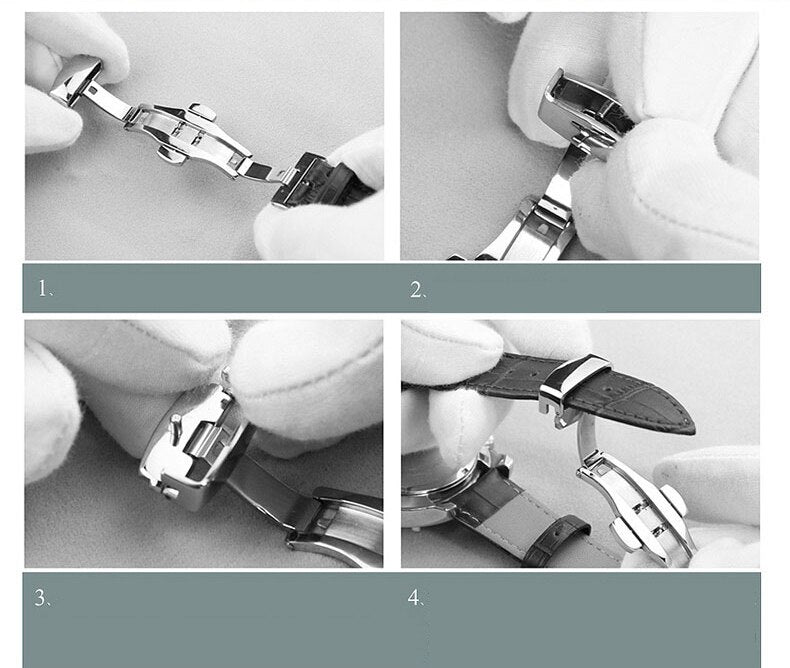 1、

2、

3、

4、