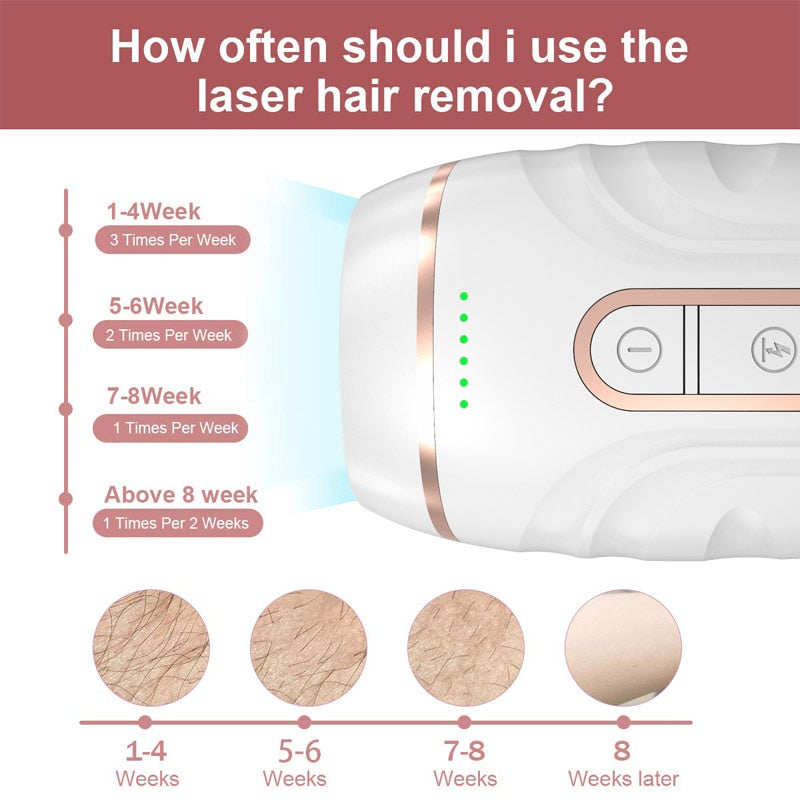 How often should i use the laser hair removal?

1-4Week
3 Times Per Week

5-6Week
2 Times Per Week

7-8Week
1 Times Per Week

Above 8 week
1 Times Per 2 Weeks

1-4
Weeks

5-6
Weeks

7-8
Weeks

8
Weeks later